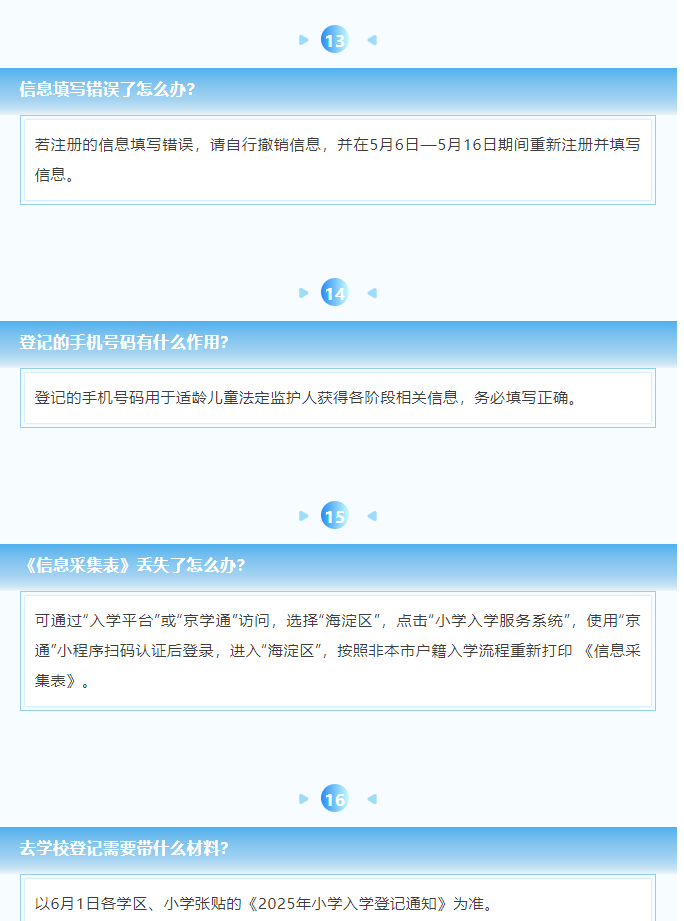 13

信息填写错误了怎么办?

若注册的信息填写错误，请自行撤销信息，并在5月6日—5月16日期间重新注册并填写信息。

14

登记的手机号码有什么作用?

登记的手机号码用于适龄儿童法定监护人获得各阶段相关信息，务必填写正确。

15

《信息采集表》丢失了怎么办?

可通过“入学平台”或“京学通”访问，选择“海淀区”，点击“小学入学服务系统”，使用“京通”小程序扫码认证后登录，进入“海淀区”，按照非本市户籍入学流程重新打印 《信息采集表》。

16

去学校登记需要带什么材料?

以6月1日各学区、小学张贴的《2025年小学入学登记通知》为准。